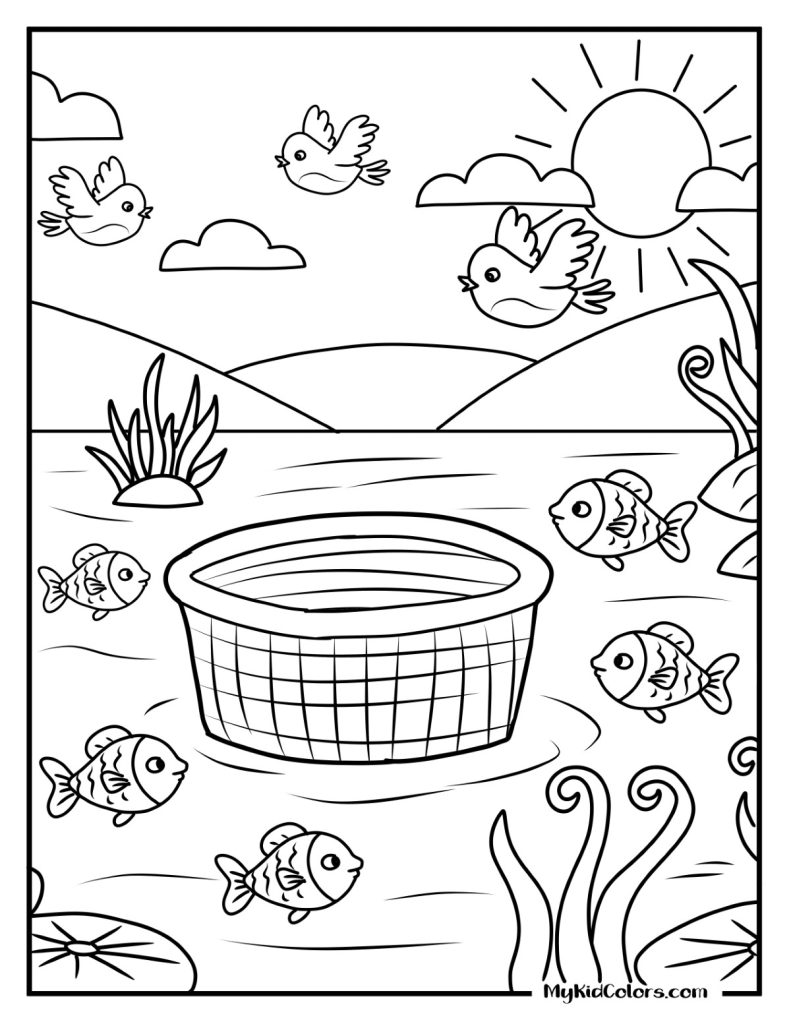 MyKidColors.com