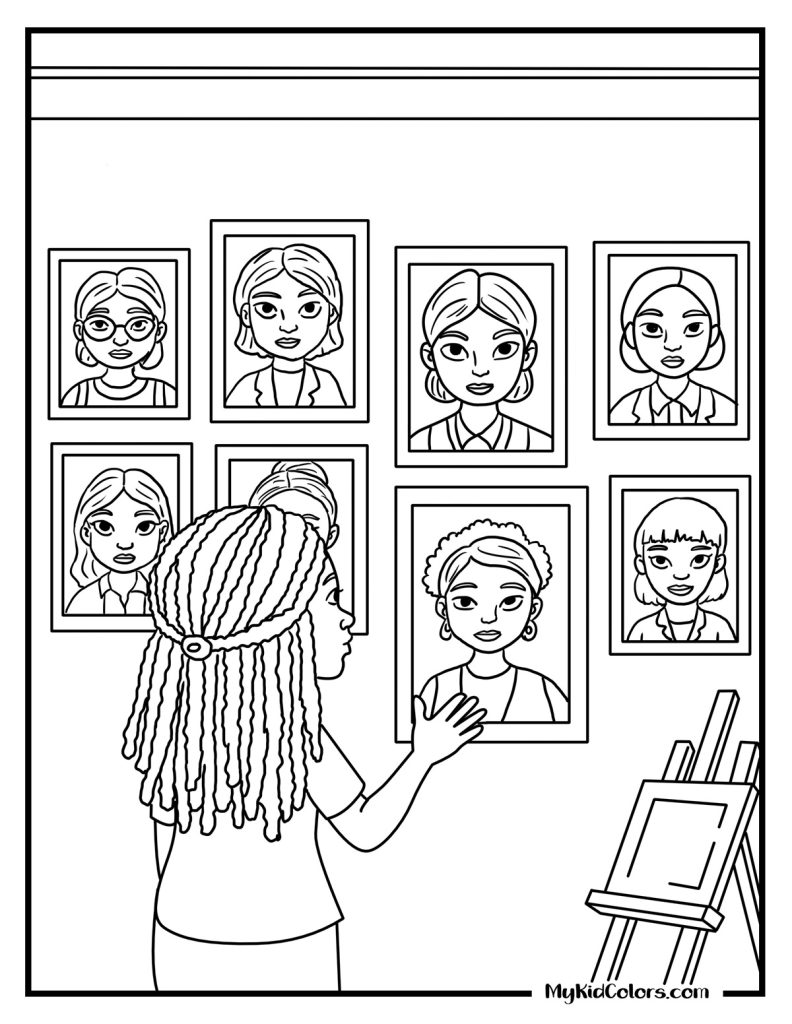 MyKidColors.com